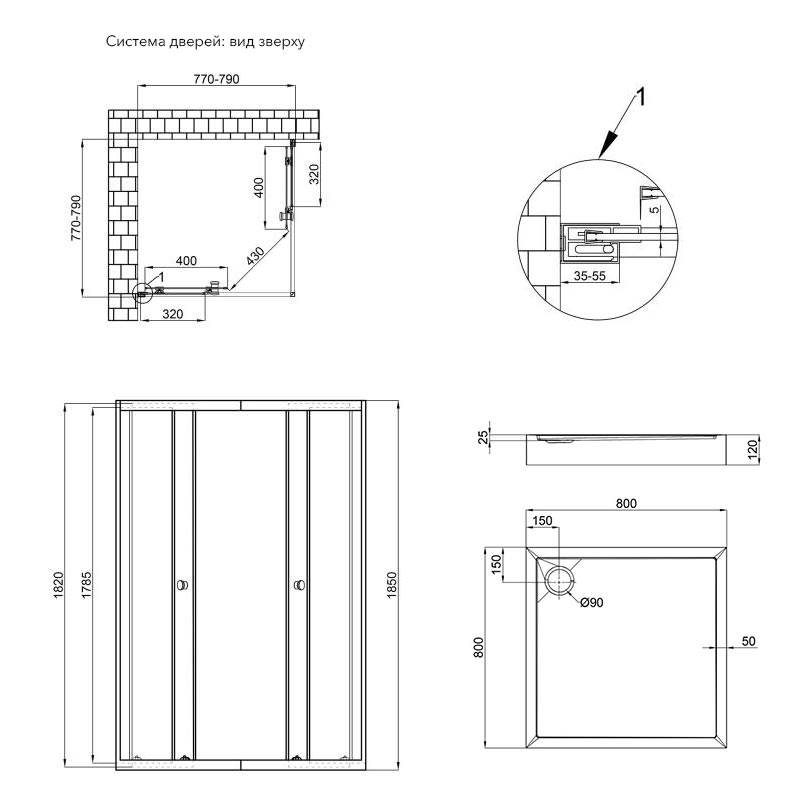 Система дверей: вид зверху

770-790
770-790
400
320
400
430
1
320

1
5
35-55

1820
1785
1850

25
120
800
150
150
Ø90
800
50