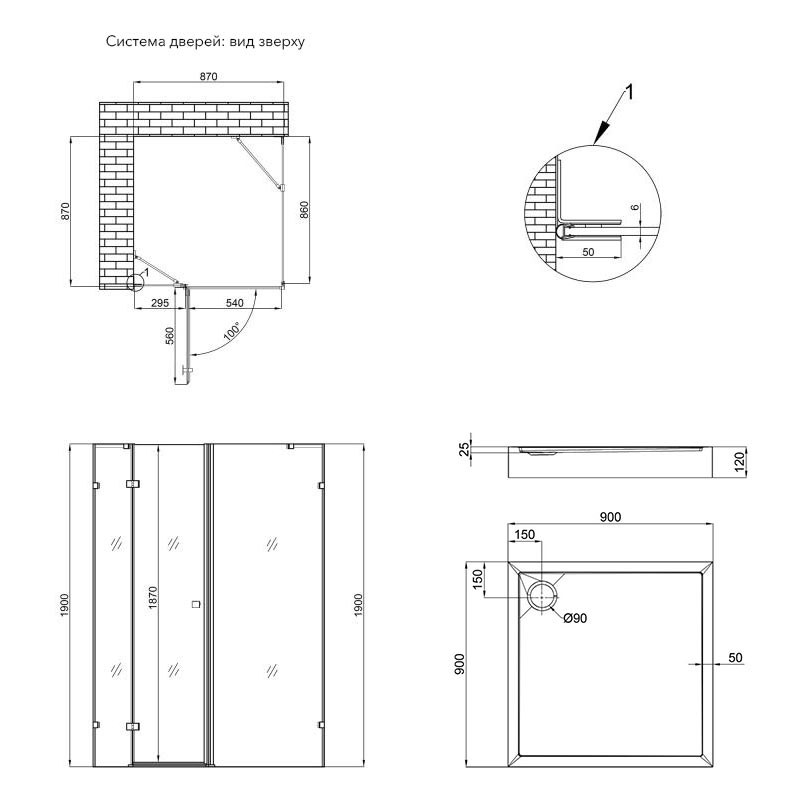 Система дверей: вид зверху

870
870
860
1
295
540
560
100°

1
6
50

1900
1870
1900

25
120

900
150
150
Ø90
900
50