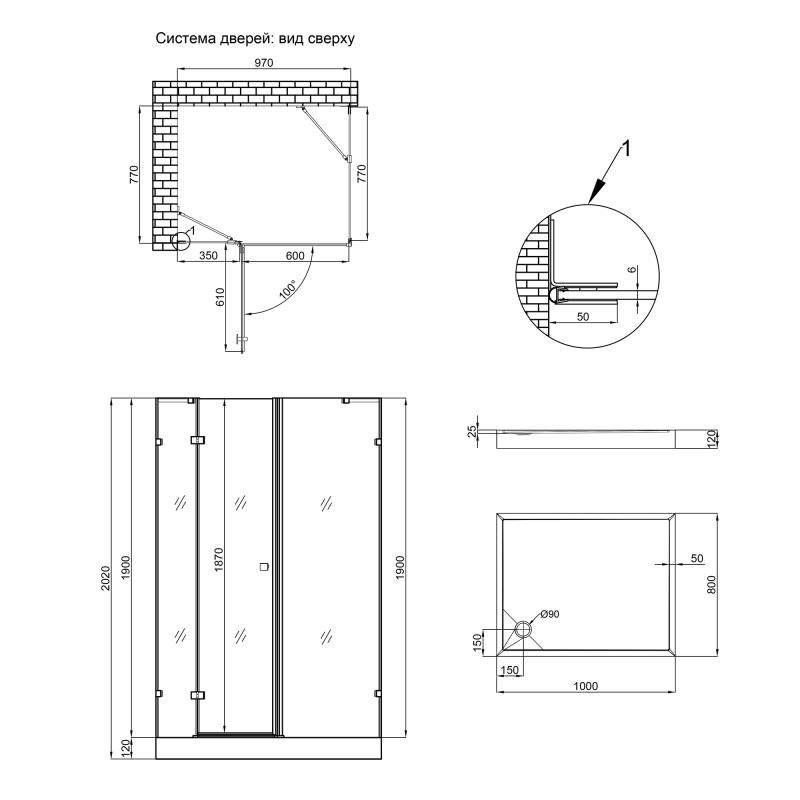 Система дверей: вид сверху

970

770

770

1

350

600

610

100°

1

6

50

2020

1900

1870

1900

120

25

120

50

800

Ø90

150

150

1000